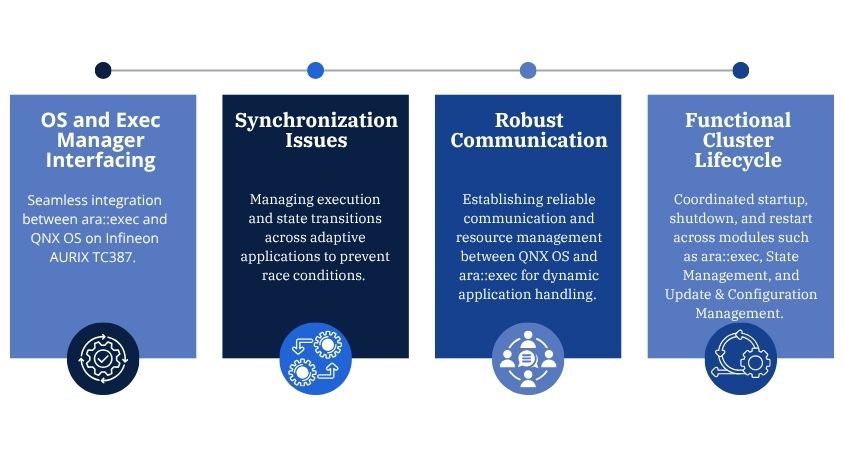 OS and Exec Manager Interfacing

Seamless integration between ara::exec and QNX OS on Infineon AURIX TC387.

Synchronization Issues

Managing execution and state transitions across adaptive applications to prevent race conditions.

Robust Communication

Establishing reliable communication and resource management between QNX OS and ara::exec for dynamic application handling.

Functional Cluster Lifecycle

Coordinated startup, shutdown, and restart across modules such as ara::exec, State Management, and Update & Configuration Management.